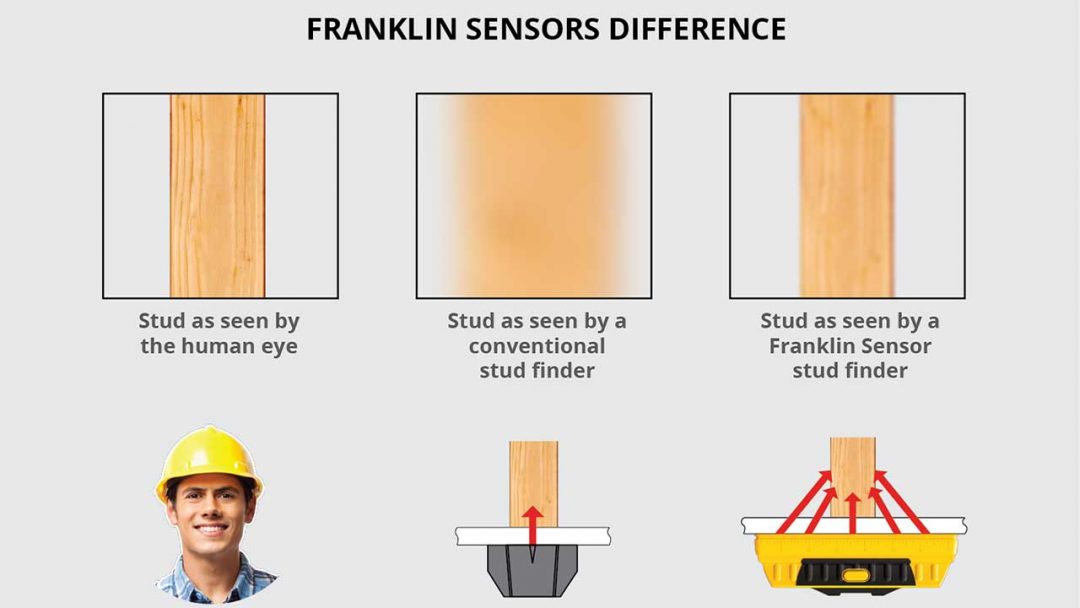 FRANKLIN SENSORS DIFFERENCE

Stud as seen by the human eye

Stud as seen by a conventional stud finder

Stud as seen by a Franklin Sensor stud finder